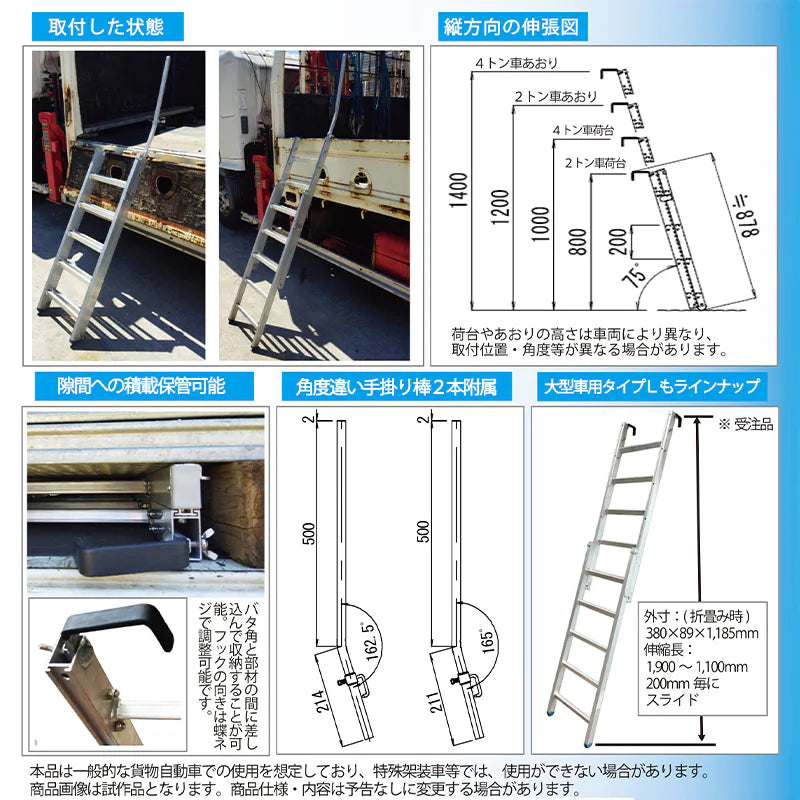 取付した状態

縦方向の伸張図

４トン車あおり
２トン車あおり
４トン車荷台
２トン車荷台
1400
1200
1000
800
200
75°
≒878

荷台やあおりの高さは車両により異なり、取付位置・角度等が異なる場合があります。

隙間への積載保管可能

バタ角と部材の間に差し込んで収納することが可能。フックの向きは蝶ネジで調整可能です。

角度違い手掛り棒２本附属

2
500
162.5°
214

2
500
165°
211

大型車用タイプＬもラインナップ

※ 受注品

外寸：（折畳み時）
380×89×1,185mm
伸縮長：
1,900 ～ 1,100mm
200mm 毎に
スライド

本品は一般的な貨物自動車での使用を想定しており、特殊架装車等では、使用ができない場合があります。
商品画像は試作品となります。商品仕様・内容は予告なしに変更する場合があります。